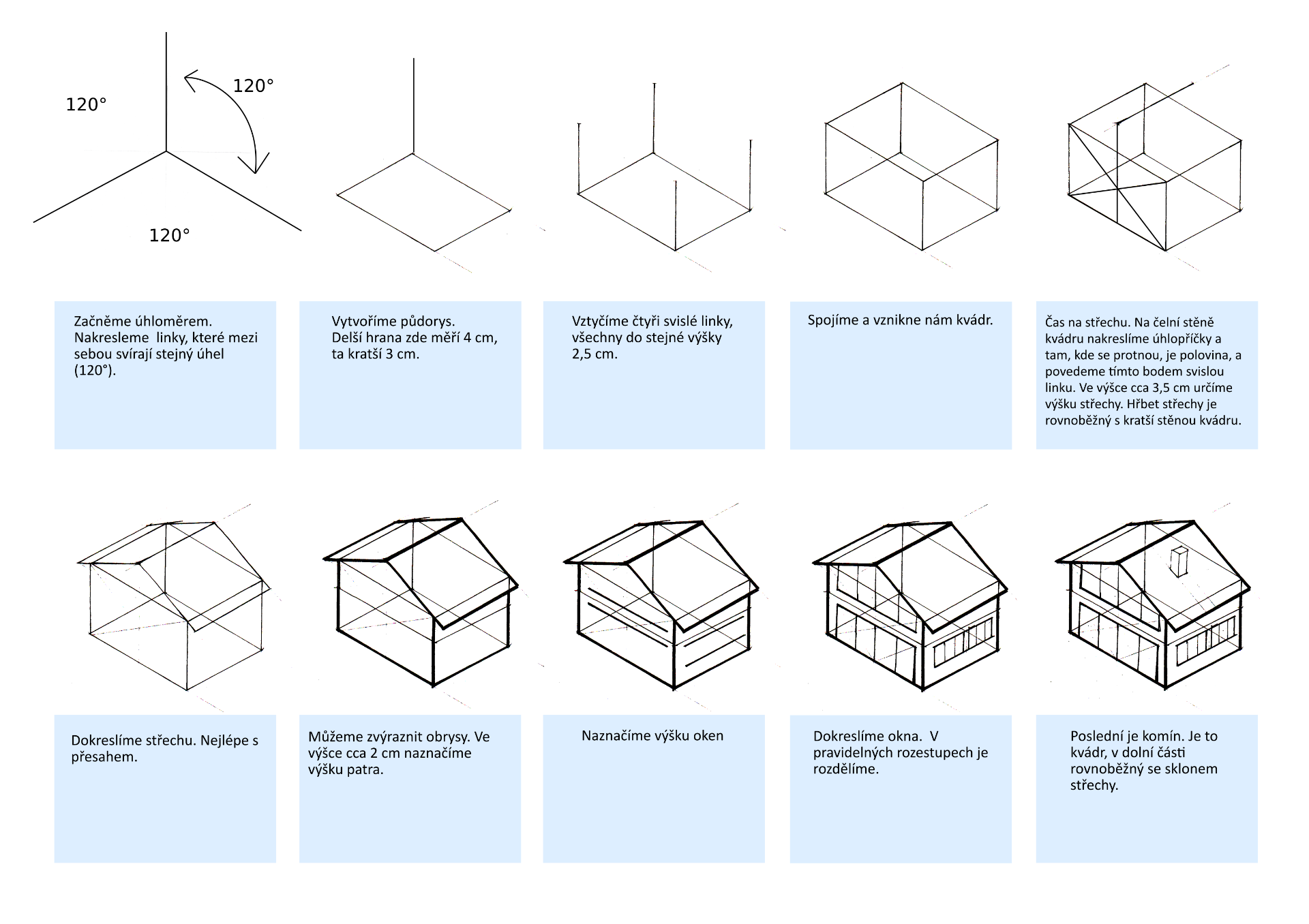 120°

120°

120°

Začněme úhloměrem. Nakresleme linky, které mezi sebou svírají stejný úhel (120°).

Vytvoříme půdorys. Delší hrana zde měří 4 cm, ta kratší 3 cm.

Vztyčíme čtyři svislé linky, všechny do stejné výšky 2,5 cm.

Spojíme a vznikne nám kvádr.

Čas na střechu. Na čelní stěně kvádru nakreslíme úhlopříčky a tam, kde se protnou, je polovina, a povedeme tímto bodem svislou linku. Ve výšce cca 3,5 cm určíme výšku střechy. Hřbet střechy je rovnoběžný s kratší stěnou kvádru.

Dokreslíme střechu. Nejlépe s přesahem.

Můžeme zvýraznit obrysy. Ve výšce cca 2 cm naznačíme výšku patra.

Naznačíme výšku oken

Dokreslíme okna. V pravidelných rozestupech je rozdělíme.

Poslední je komín. Je to kvádr, v dolní části rovnoběžný se sklonem střechy.